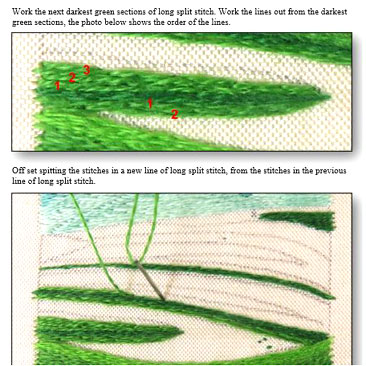 Work the next darkest green sections of long split stitch. Work the lines out from the darkest green sections, the photo below shows the order of the lines.

1 2 3 1 2

Off set spitting the stitches in a new line of long split stitch, from the stitches in the previous line of long split stitch.