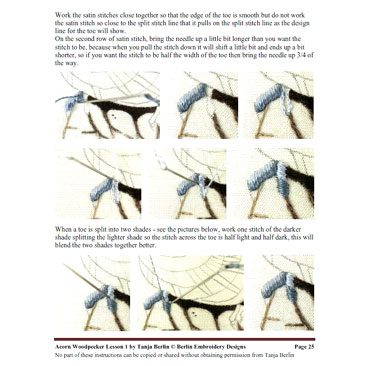 Work the satin stitches close together so that the edge of the toe is smooth but do not work the satin stitch so close to the split stitch line that it pulls on the split stitch line as the design line for the toe will show.
On the second row of satin stitch, bring the needle up a little bit longer than you want the stitch to be, because when you pull the stitch down it will shift a little bit and ends up a bit shorter, so if you want the stitch to be half the width of the toe then bring the needle up 3/4 of the way.

When a toe is split into two shades - see the pictures below, work one stitch of the darker shade splitting the lighter shade so the stitch across the toe is half light and half dark, this will blend the two shades together better.

Acorn Woodpecker Lesson 1 by Tanja Berlin © Berlin Embroidery Designs Page 25
No part of these instructions can be copied or shared without obtaining permission from Tanja Berlin