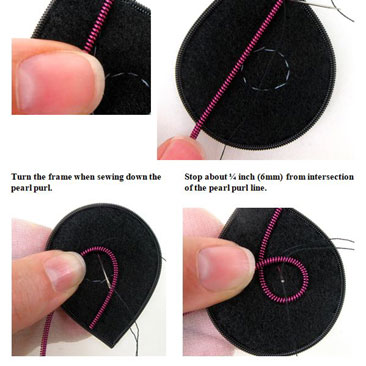 Turn the frame when sewing down the pearl purl.

Stop about ¼ inch (6mm) from intersection of the pearl purl line.