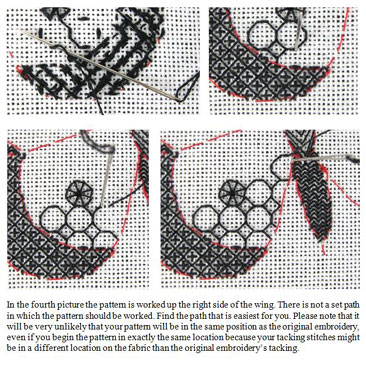 In the fourth picture the pattern is worked up the right side of the wing. There is not a set path in which the pattern should be worked. Find the path that is easiest for you. Please note that it will be very unlikely that your pattern will be in the same position as the original embroidery, even if you begin the pattern in exactly the same location because your tacking stitches might be in a different location on the fabric than the original embroidery's tacking.