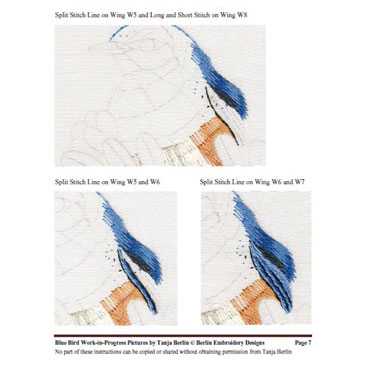 Split Stitch Line on Wing W5 and Long and Short Stitch on Wing W8

Split Stitch Line on Wing W5 and W6

Split Stitch Line on Wing W6 and W7

Blue Bird Work-in-Progress Pictures by Tanja Berlin © Berlin Embroidery Designs Page 7
No part of these instructions can be copied or shared without obtaining permission from Tanja Berlin